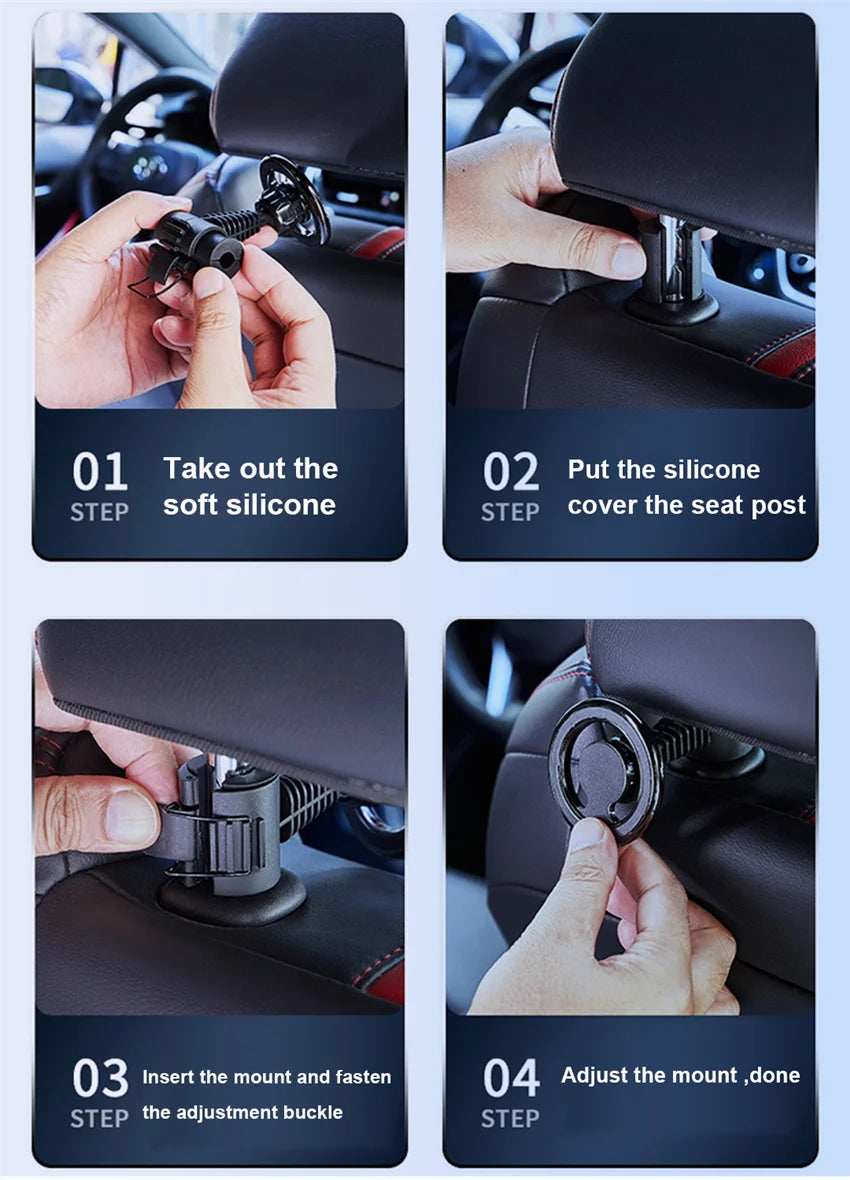 01
STEP
Take out the soft silicone

02
STEP
Put the silicone cover the seat post

03
STEP
Insert the mount and fasten the adjustment buckle

04
STEP
Adjust the mount ,done