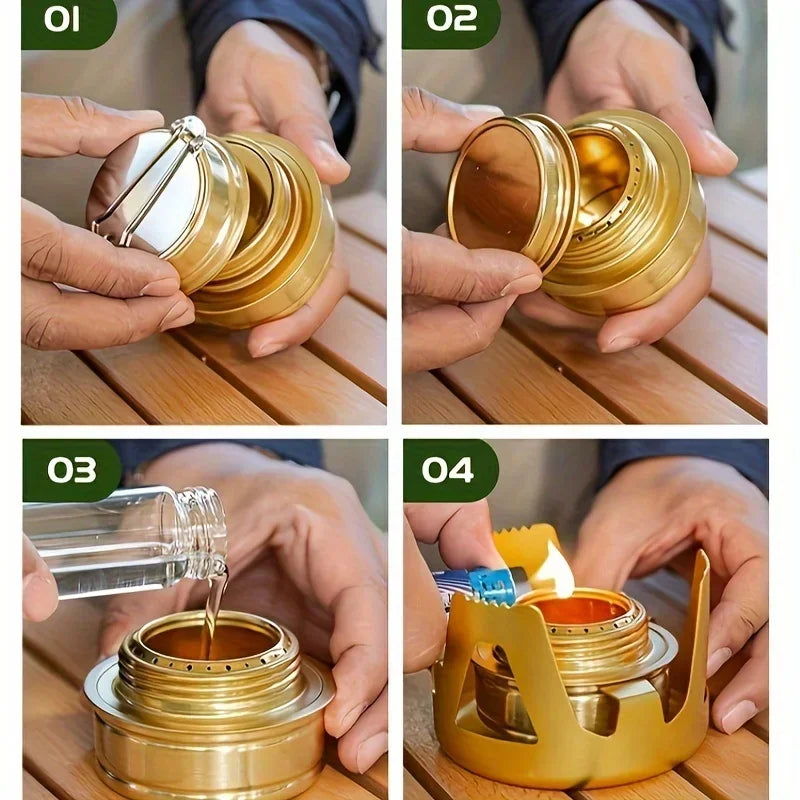 01
02
03
04