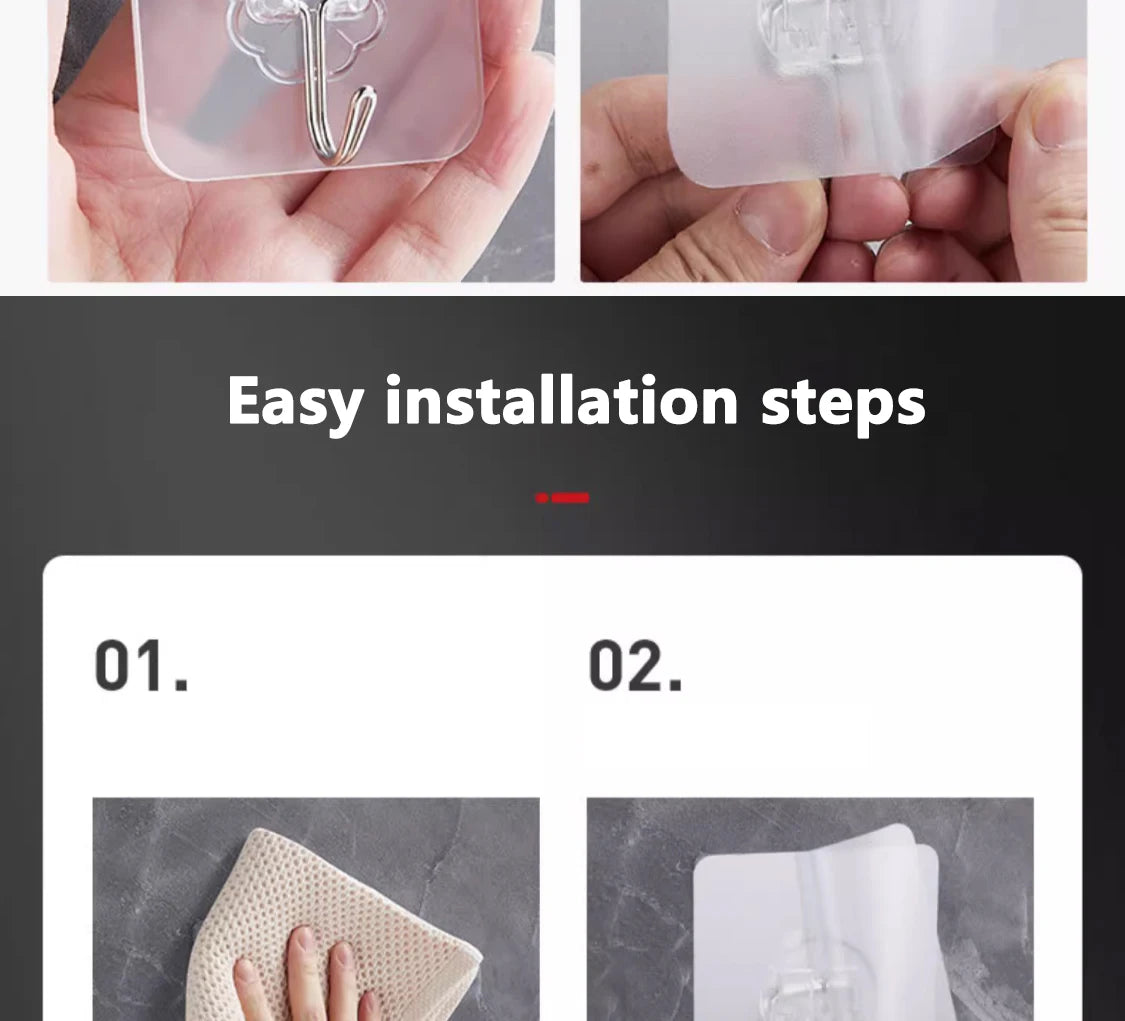 Easy installation steps

01.

02.