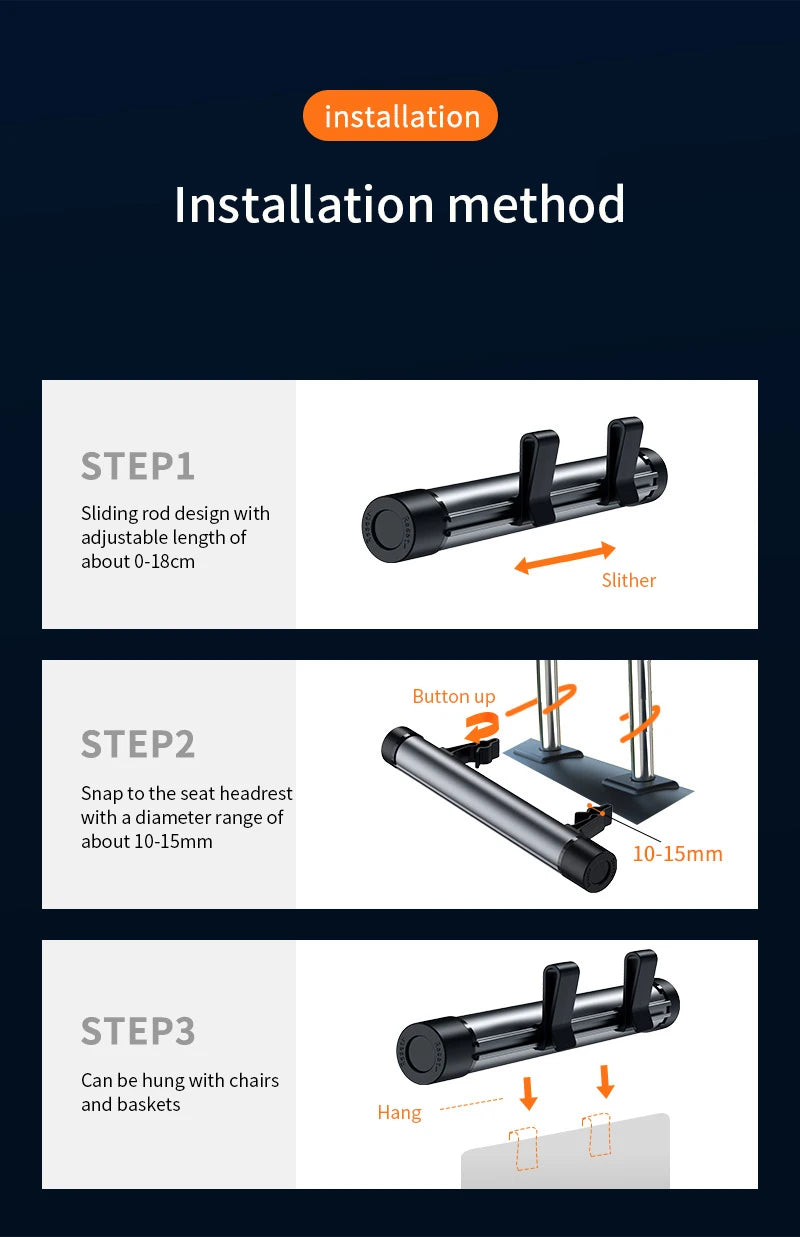 installation

Installation method

STEP1

Sliding rod design with adjustable length of about 0-18cm

Slither

STEP2

Snap to the seat headrest with a diameter range of about 10-15mm

Button up

10-15mm

STEP3

Can be hung with chairs and baskets

Hang