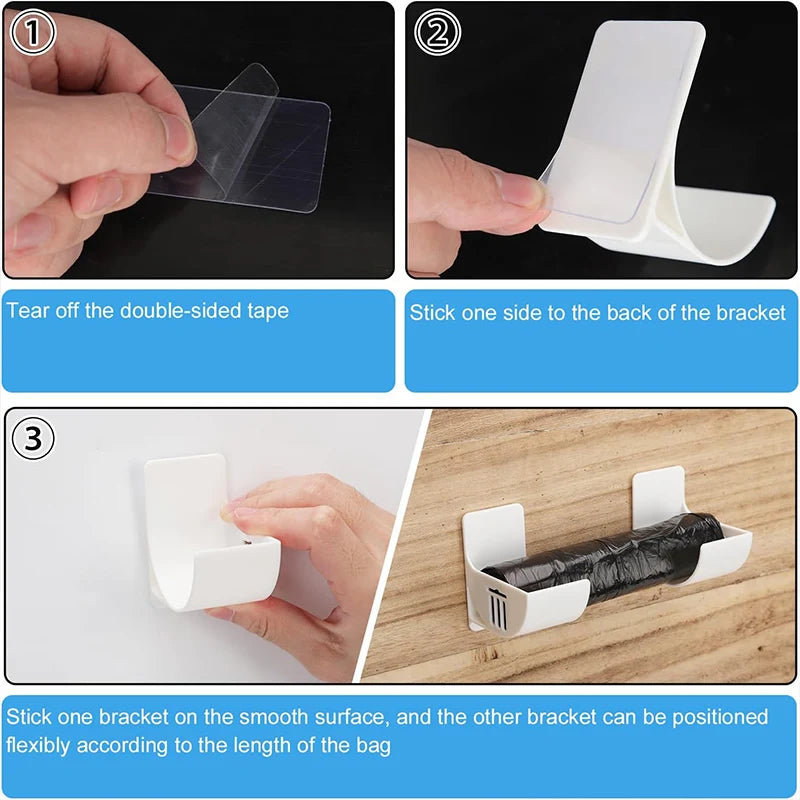 ①

Tear off the double-sided tape

②

Stick one side to the back of the bracket

③

Stick one bracket on the smooth surface, and the other bracket can be positioned flexibly according to the length of the bag