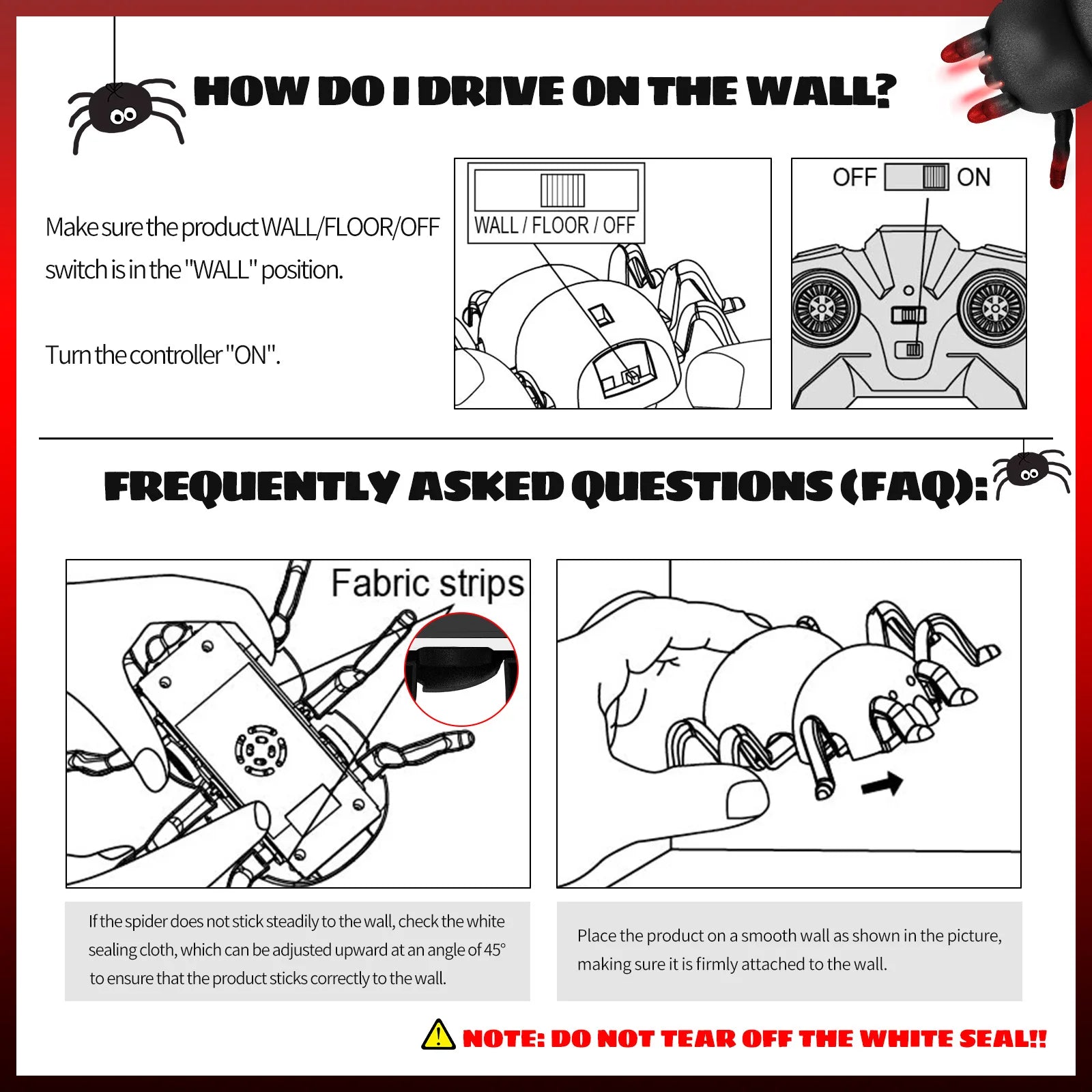 HOW DO I DRIVE ON THE WALL?

Make sure the product WALL/FLOOR/OFF switch is in the "WALL" position.

Turn the controller "ON".

WALL / FLOOR / OFF

OFF ON

FREQUENTLY ASKED QUESTIONS (FAQ):

Fabric strips

If the spider does not stick steadily to the wall, check the white sealing cloth, which can be adjusted upward at an angle of 45° to ensure that the product sticks correctly to the wall.

Place the product on a smooth wall as shown in the picture, making sure it is firmly attached to the wall.

NOTE: DO NOT TEAR OFF THE WHITE SEAL!!