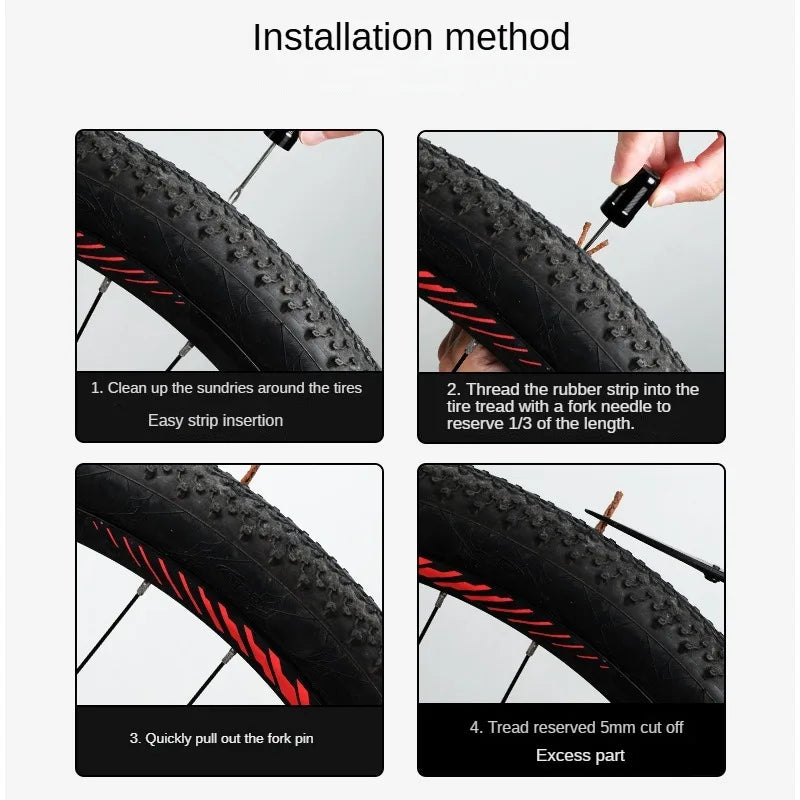 Installation method

1. Clean up the sundries around the tires

Easy strip insertion

2. Thread the rubber strip into the tire tread with a fork needle to reserve 1/3 of the length.

3. Quickly pull out the fork pin

4. Tread reserved 5mm cut off

Excess part