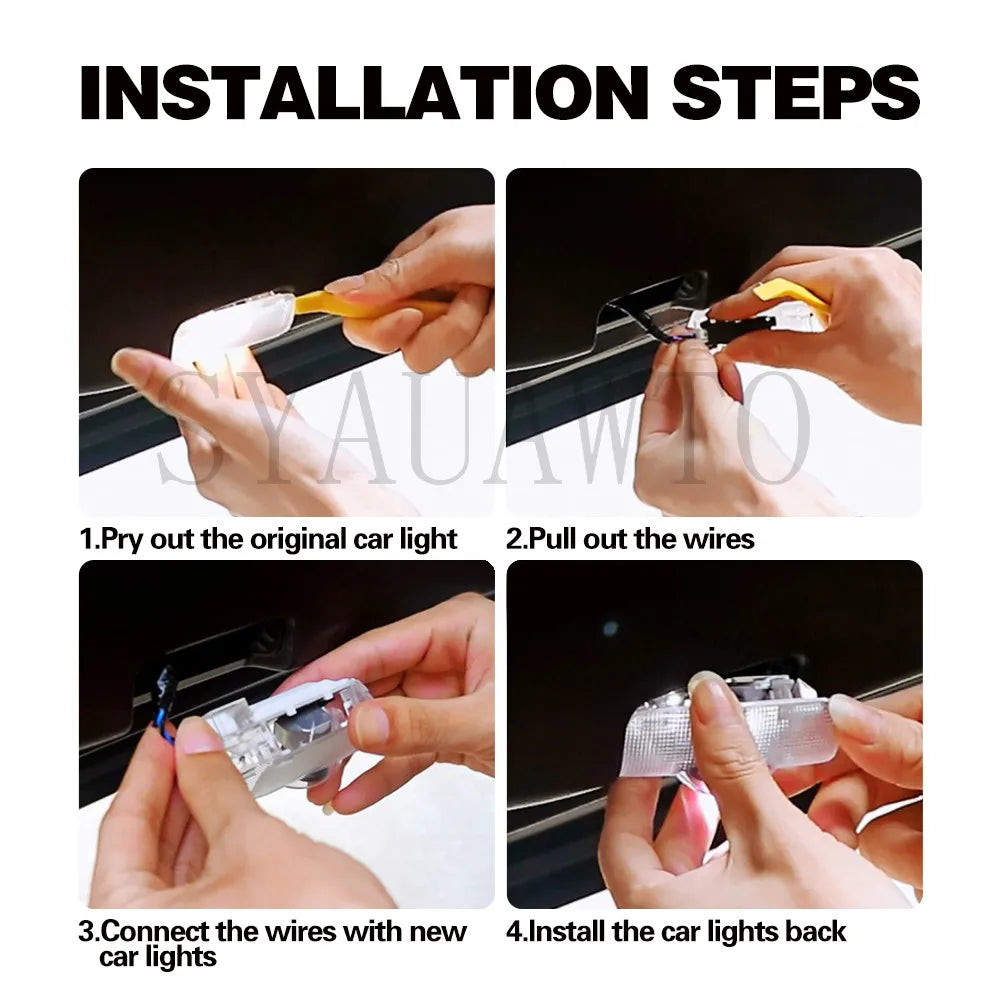 INSTALLATION STEPS

SYAUAWTO

1.Pry out the original car light

2.Pull out the wires

3.Connect the wires with new car lights

4.Install the car lights back